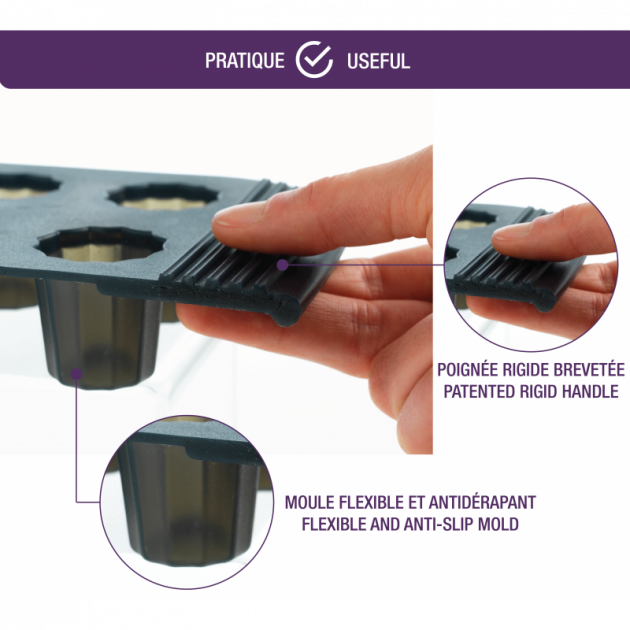 PRATIQUE USEFUL

POIGNÉE RIGIDE BREVETÉE
PATENTED RIGID HANDLE

MOULE FLEXIBLE ET ANTIDÉRAPANT
FLEXIBLE AND ANTI-SLIP MOLD