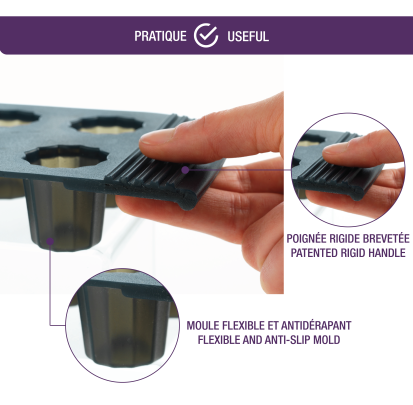 PRATIQUE USEFUL

POIGNÉE RIGIDE BREVETÉE
PATENTED RIGID HANDLE

MOULE FLEXIBLE ET ANTIDÉRAPANT
FLEXIBLE AND ANTI-SLIP MOLD