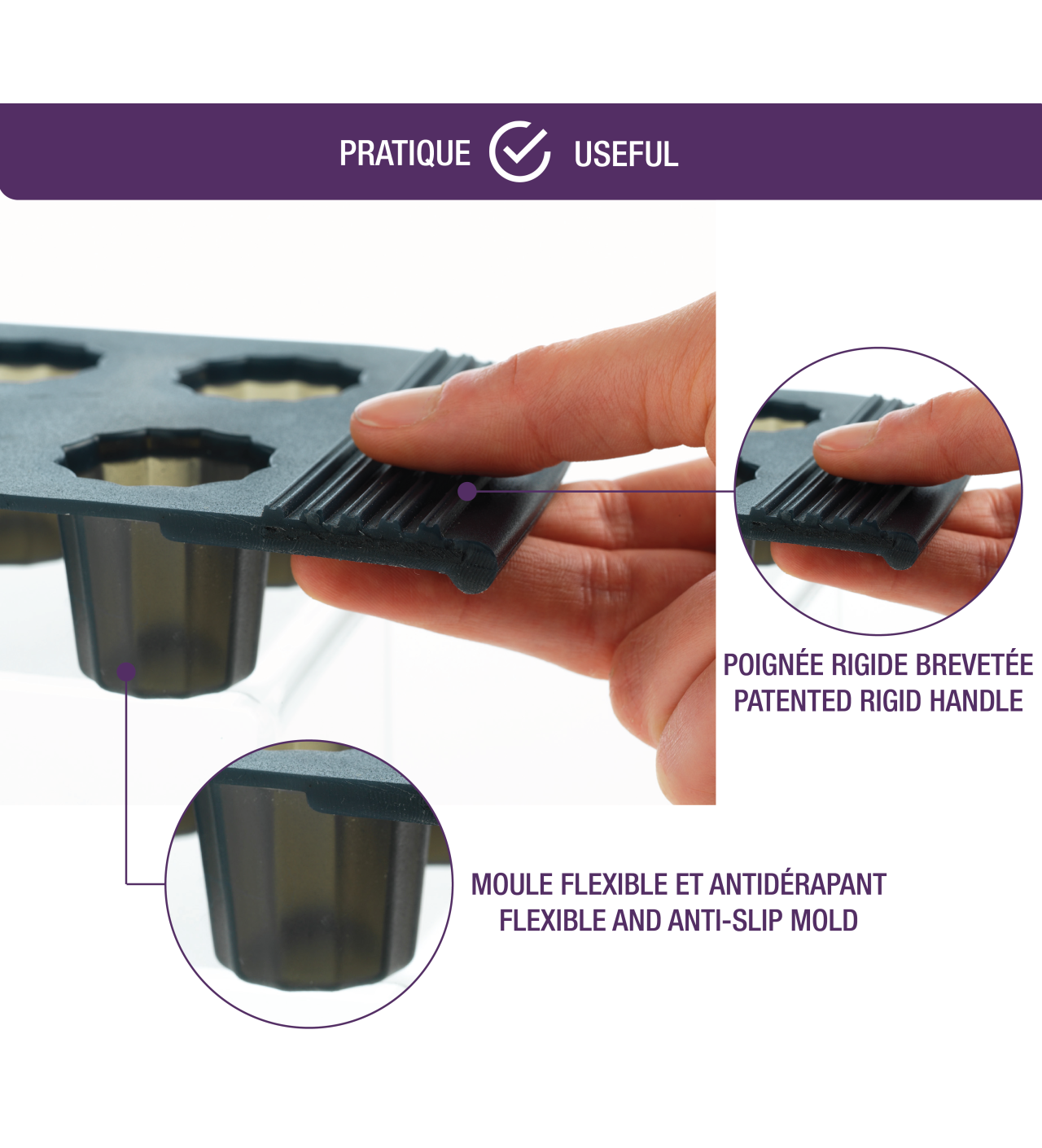 PRATIQUE USEFUL

POIGNÉE RIGIDE BREVETÉE
PATENTED RIGID HANDLE

MOULE FLEXIBLE ET ANTIDÉRAPANT
FLEXIBLE AND ANTI-SLIP MOLD