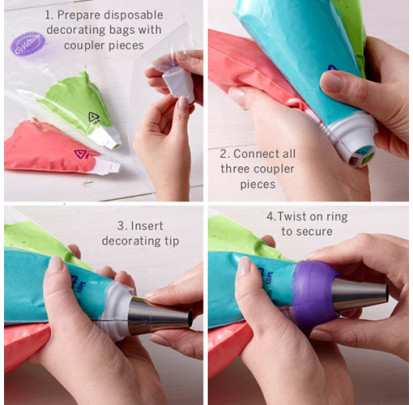 1. Prepare disposable decorating bags with coupler pieces

Wilton

2. Connect all three coupler pieces

3. Insert decorating tip

4.Twist on ring to secure