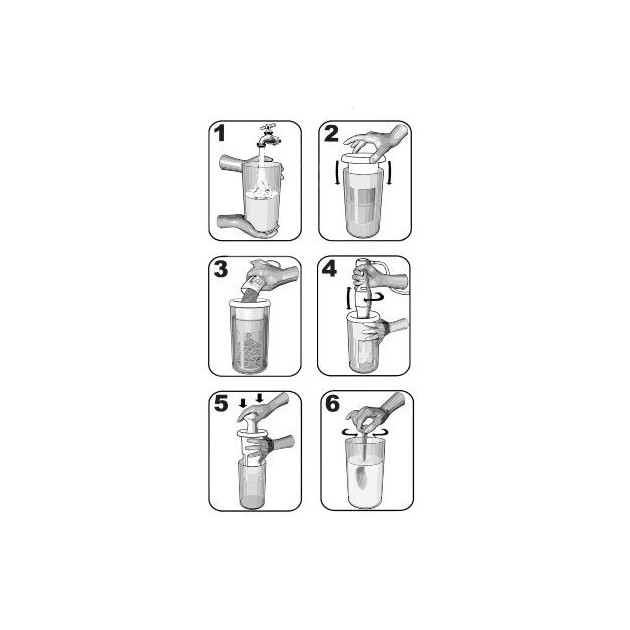 1
2
3
4
5
6