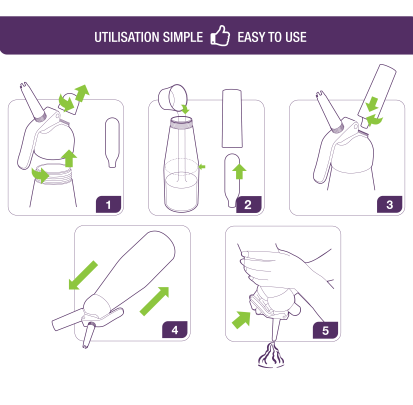 UTILISATION SIMPLE EASY TO USE

1

2

3

4

5