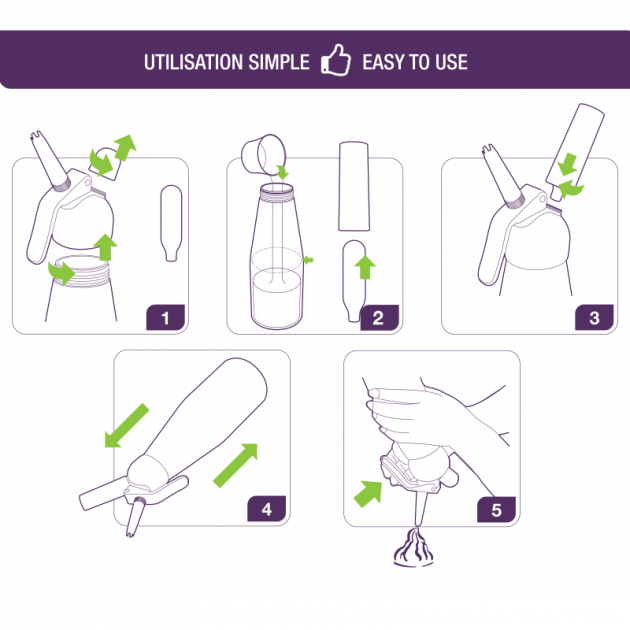 UTILISATION SIMPLE EASY TO USE

1

2

3

4

5