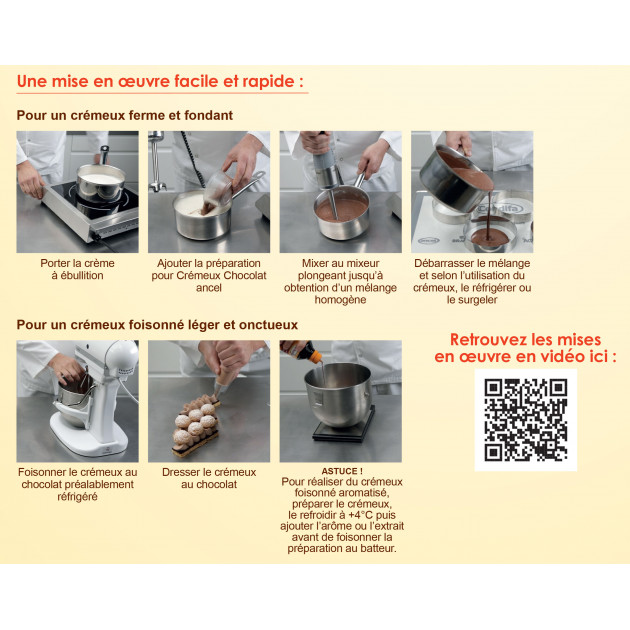 Une mise en œuvre facile et rapide :

Pour un crémeux ferme et fondant

Porter la crème à ébullition

Ajouter la préparation pour Crémeux Chocolat ancel

Mixer au mixeur plongeant jusqu'à obtention d'un mélange homogène

Débarrasser le mélange et selon l'utilisation du crémeux, le réfrigérer ou le surgeler

Pour un crémeux foisonné léger et onctueux

Foisonner le crémeux au chocolat préalablement réfrigéré

Dresser le crémeux au chocolat

ASTUCE !
Pour réaliser du crémeux foisonné aromatisé, préparer le crémeux, le refroidir à +4°C puis ajouter l'arôme ou l'extrait avant de foisonner la préparation au batteur.

Retrouvez les mises en œuvre en vidéo ici :