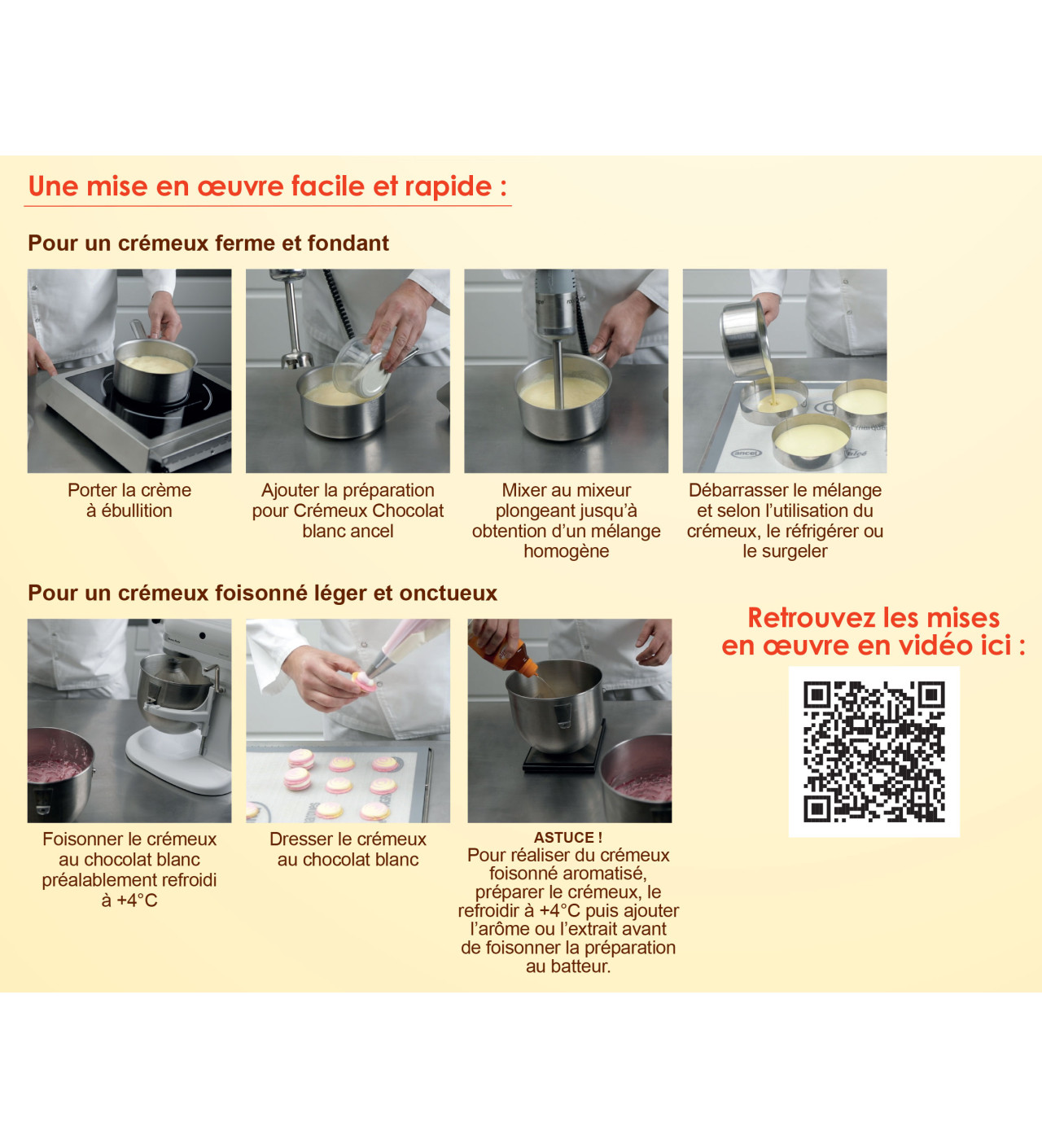 Une mise en œuvre facile et rapide :

Pour un crémeux ferme et fondant

Porter la crème à ébullition

Ajouter la préparation pour Crémeux Chocolat blanc ancel

Mixer au mixeur plongeant jusqu'à obtention d'un mélange homogène

Débarrasser le mélange et selon l'utilisation du crémeux, le réfrigérer ou le surgeler

Pour un crémeux foisonné léger et onctueux

Foisonner le crémeux au chocolat blanc préalablement refroidi à +4°C

Dresser le crémeux au chocolat blanc

ASTUCE !
Pour réaliser du crémeux foisonné aromatisé, préparer le crémeux, le refroidir à +4°C puis ajouter l'arôme ou l'extrait avant de foisonner la préparation au batteur.

Retrouvez les mises en œuvre en vidéo ici :