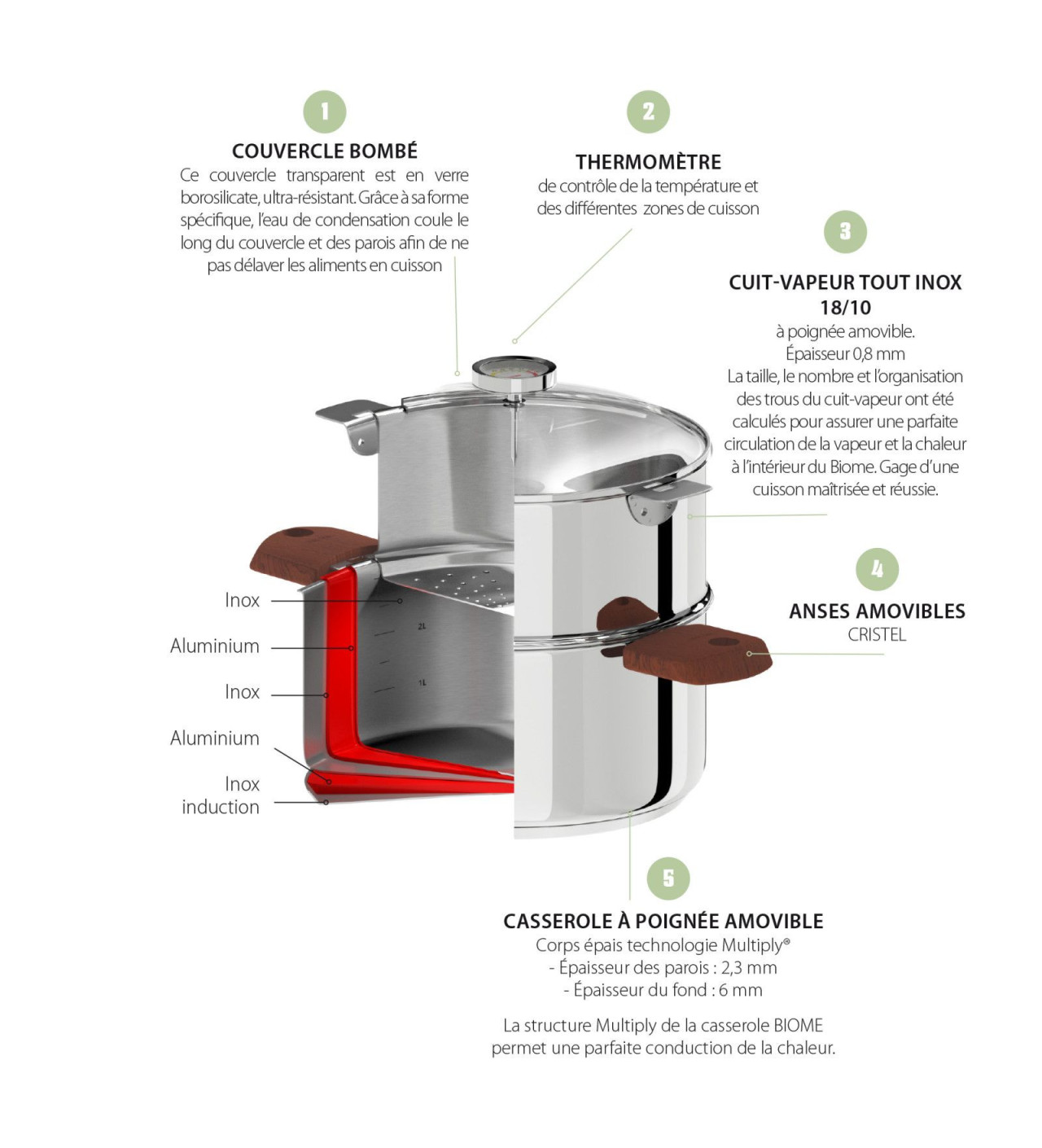 1

COUVERCLE BOMBÉ

Ce couvercle transparent est en verre borosilicate, ultra-résistant. Grâce à sa forme spécifique, l'eau de condensation coule le long du couvercle et des parois afin de ne pas délaver les aliments en cuisson

2

THERMOMÈTRE

de contrôle de la température et des différentes zones de cuisson

3

CUIT-VAPEUR TOUT INOX 18/10

à poignée amovible.
Épaisseur 0,8 mm
La taille, le nombre et l'organisation des trous du cuit-vapeur ont été calculés pour assurer une parfaite circulation de la vapeur et la chaleur à l'intérieur du Biome. Gage d'une cuisson maîtrisée et réussie.

4

ANSES AMOVIBLES

CRISTEL

Inox

Aluminium

Inox

Aluminium

Inox induction

2L

1L

5

CASSEROLE À POIGNÉE AMOVIBLE

Corps épais technologie Multiply®
- Épaisseur des parois : 2,3 mm
- Épaisseur du fond : 6 mm

La structure Multiply de la casserole BIOME permet une parfaite conduction de la chaleur.