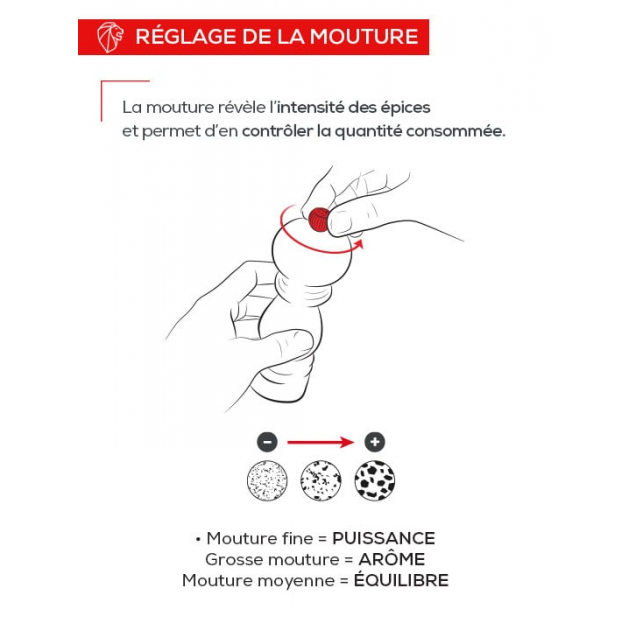 RÉGLAGE DE LA MOUTURE

La mouture révèle l'intensité des épices et permet d'en contrôler la quantité consommée.

−
+

• Mouture fine = PUISSANCE
Grosse mouture = ARÔME
Mouture moyenne = ÉQUILIBRE